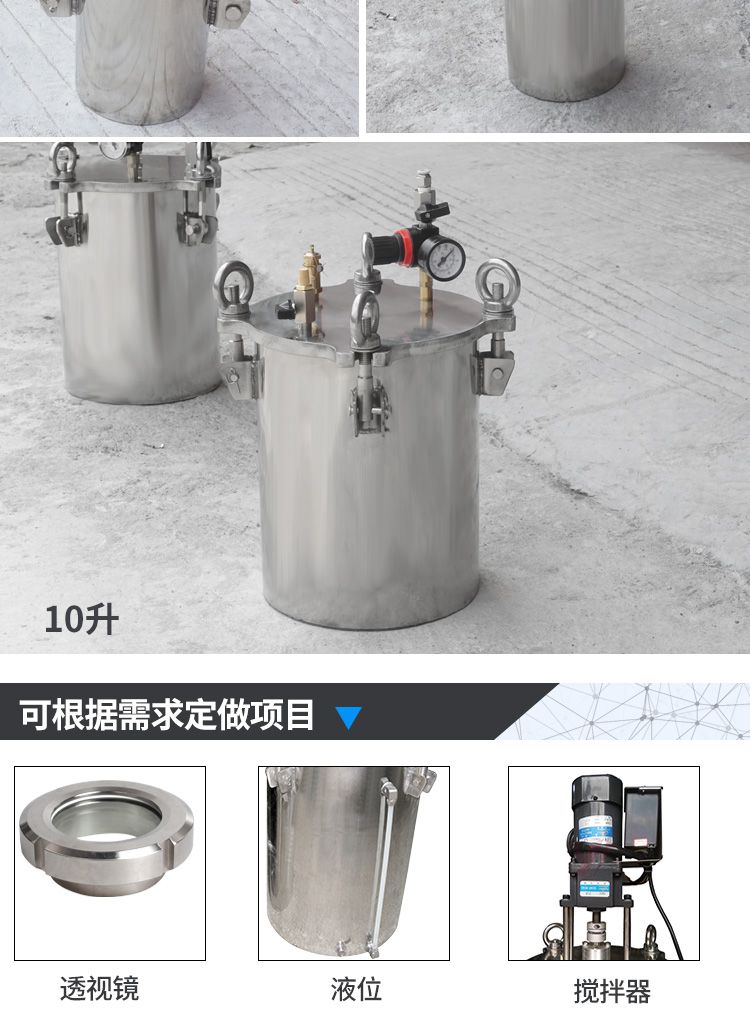 10升

可根据需求定做项目

透视镜

液位

搅拌器